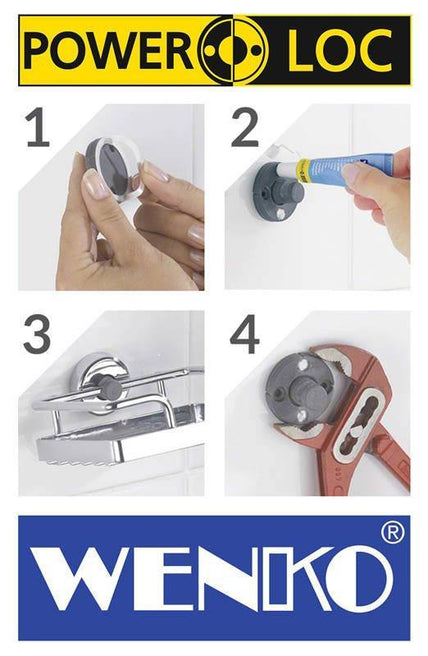 POWER LOC

1

2

3

4

WENKO®