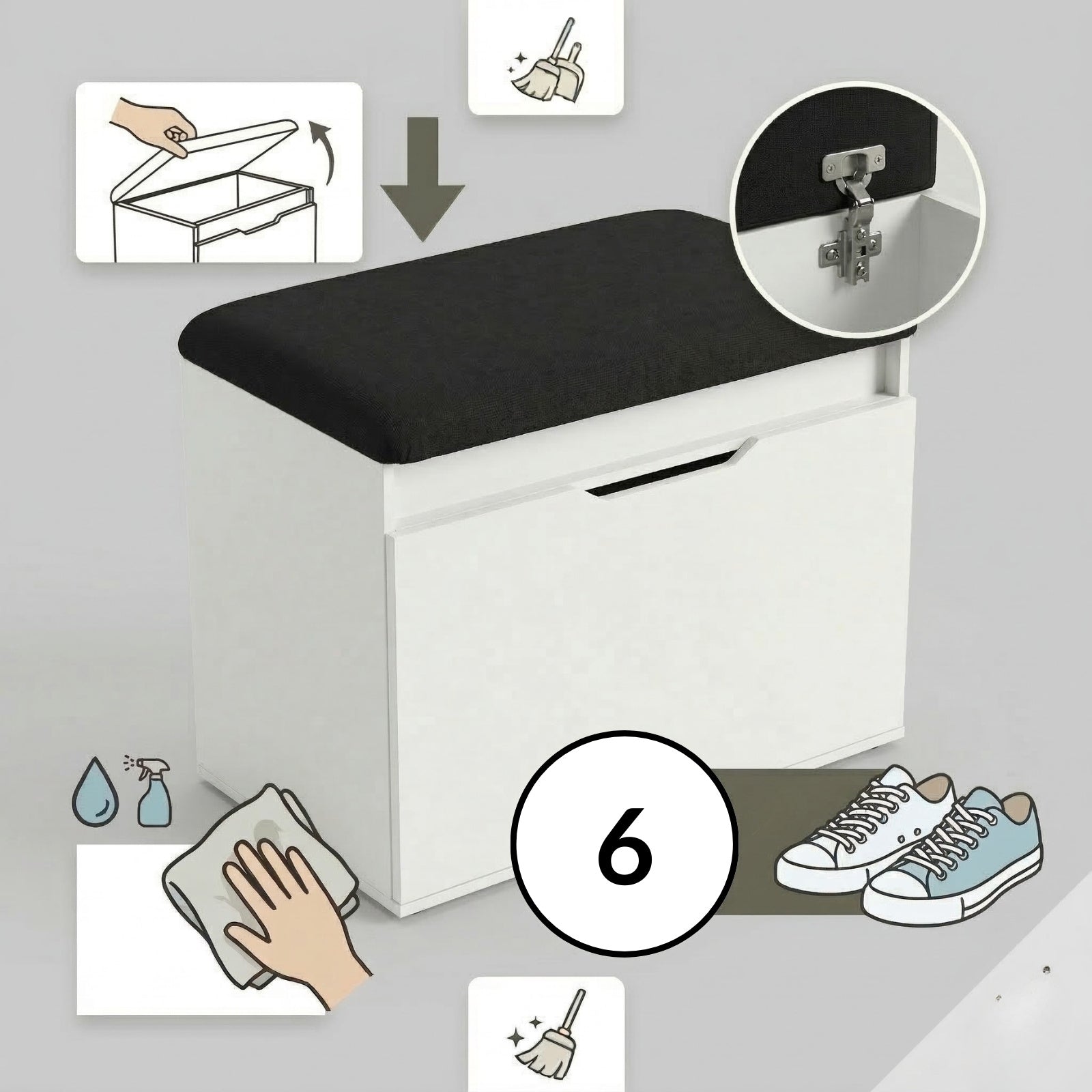 6