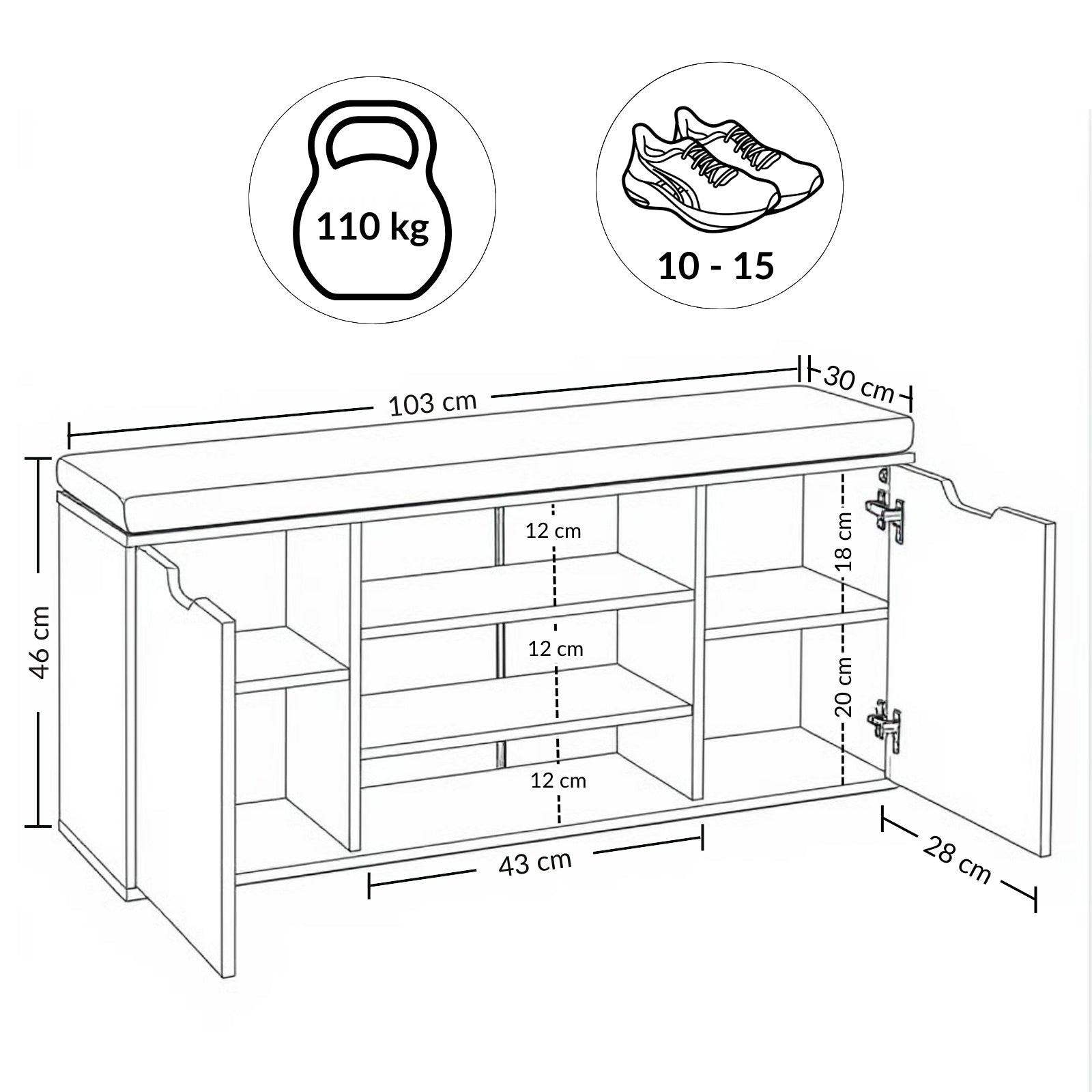 110 kg

10 - 15

103 cm

30 cm

46 cm

12 cm

12 cm

12 cm

18 cm

20 cm

43 cm

28 cm