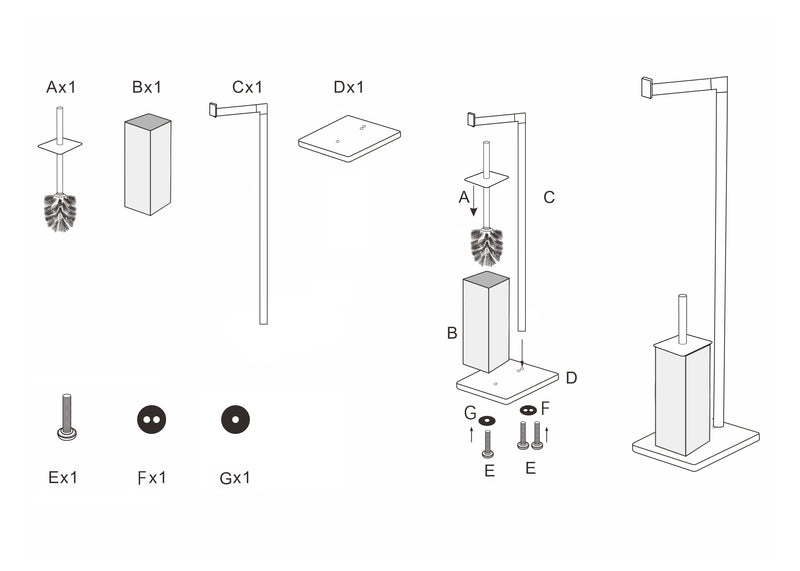 Ax1 Bx1 Cx1 Dx1

Ex1 Fx1 Gx1

A C B D G F E E