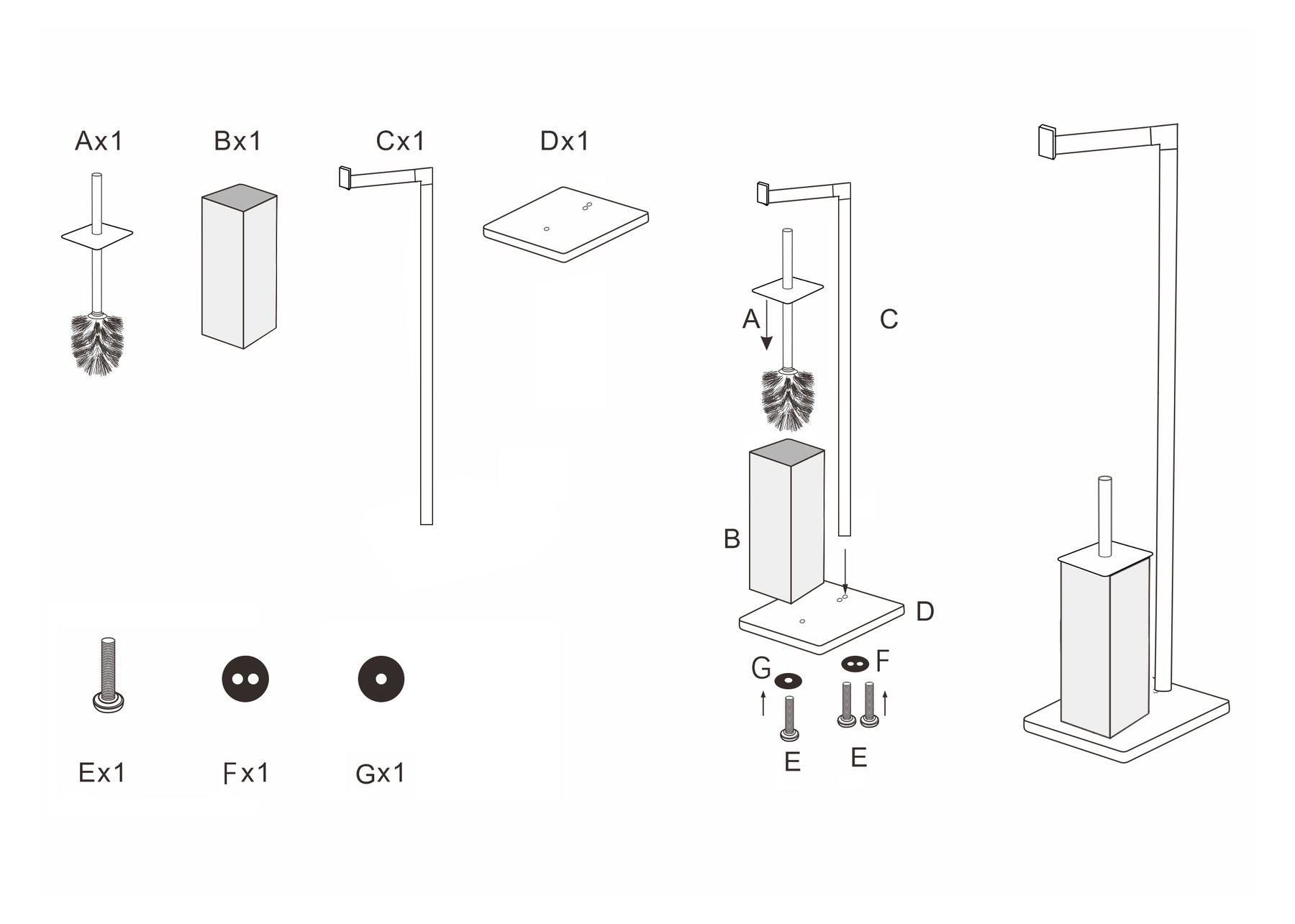 Ax1 Bx1 Cx1 Dx1

Ex1 Fx1 Gx1

A
C
B
D
G
F
E
E