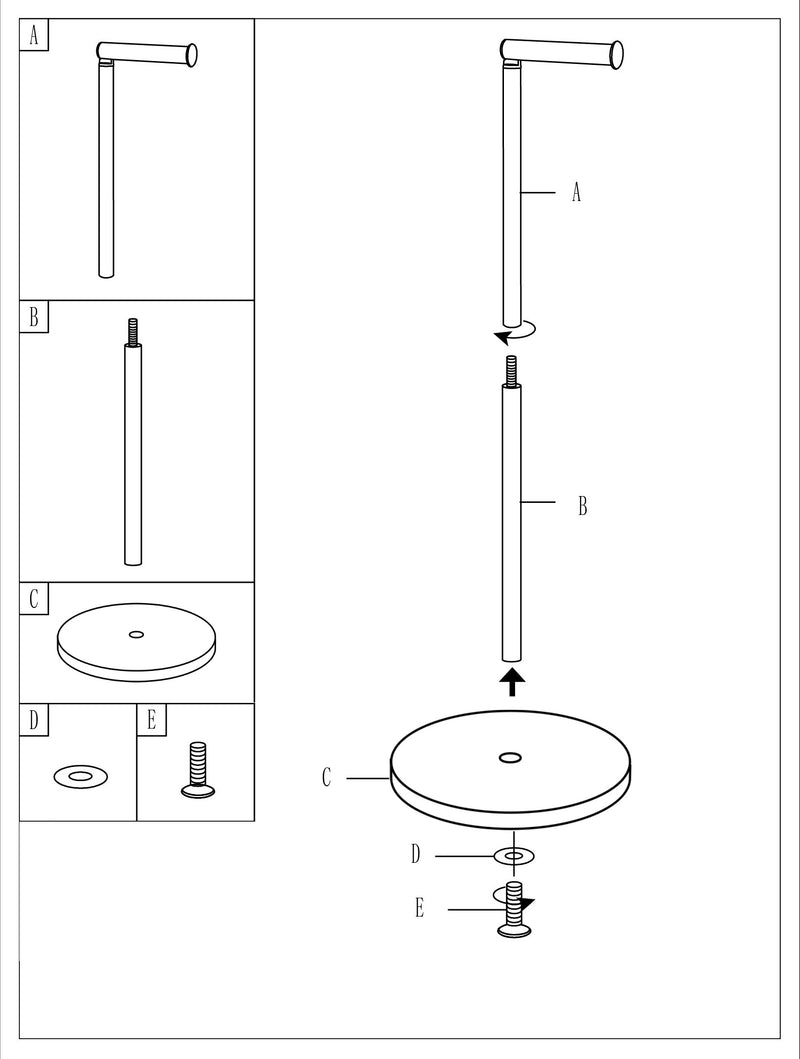 A

B

C

D

E

A

B

C

D

E