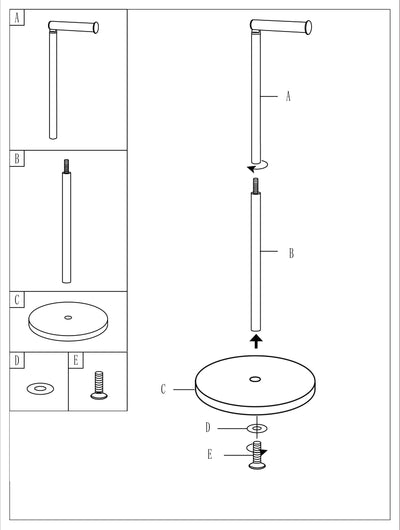 A

B

C

D

E

A

B

C

D

E