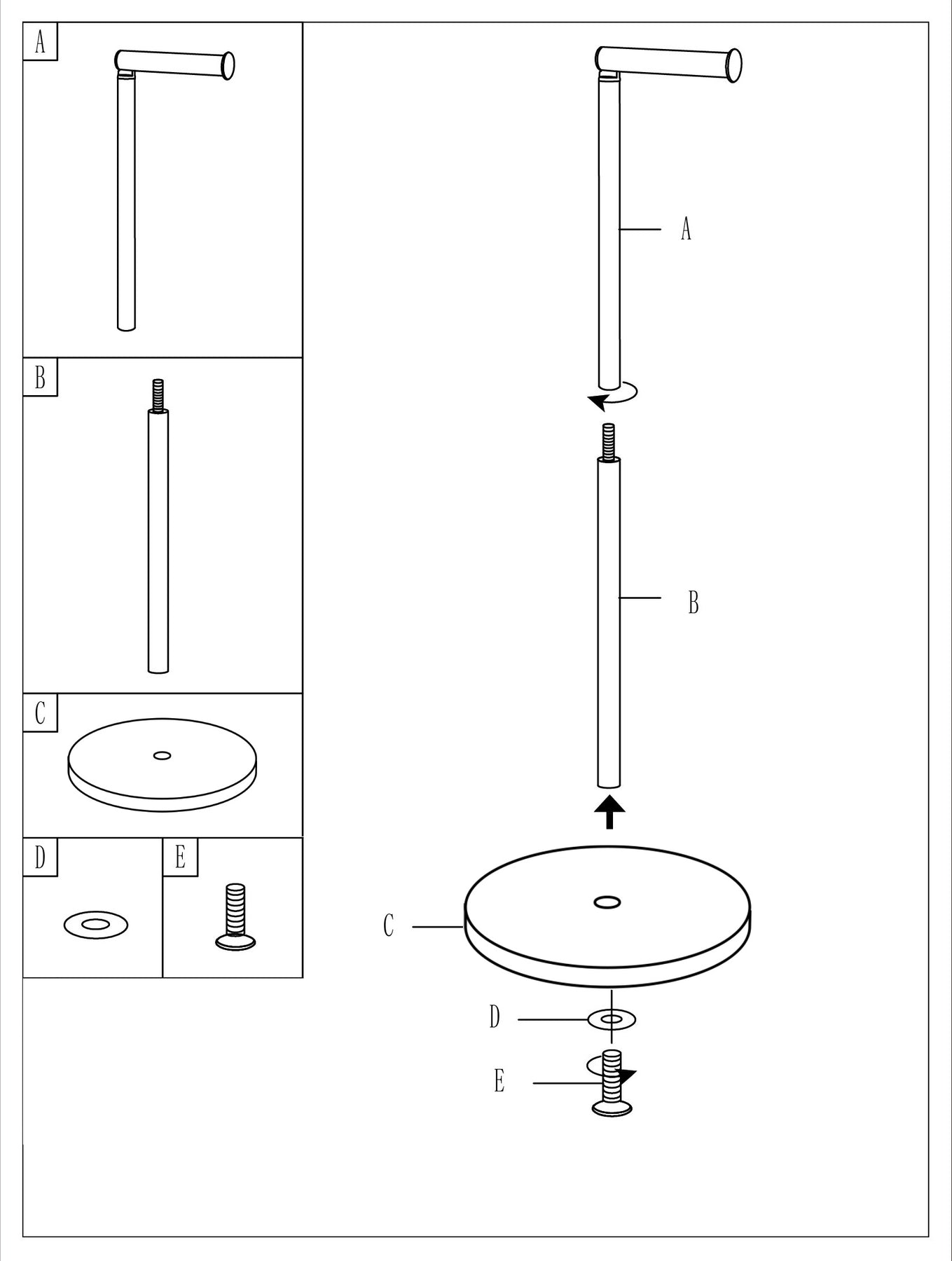 A

B

C

D

E

A

B

C

D

E