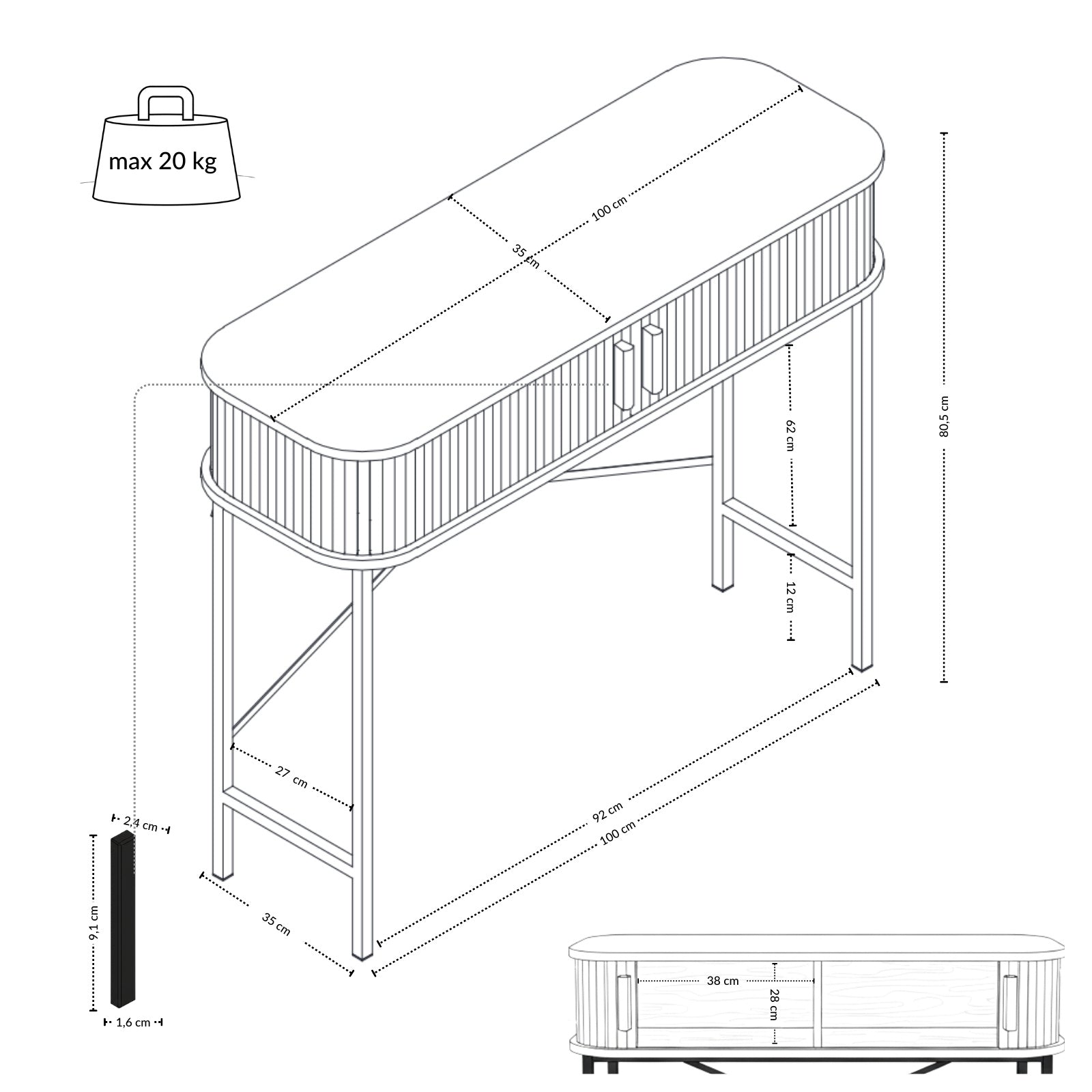 max 20 kg

100 cm

35 cm

80,5 cm

62 cm

12 cm

27 cm

92 cm

100 cm

35 cm

2,4 cm

9,1 cm

1,6 cm

38 cm

28 cm