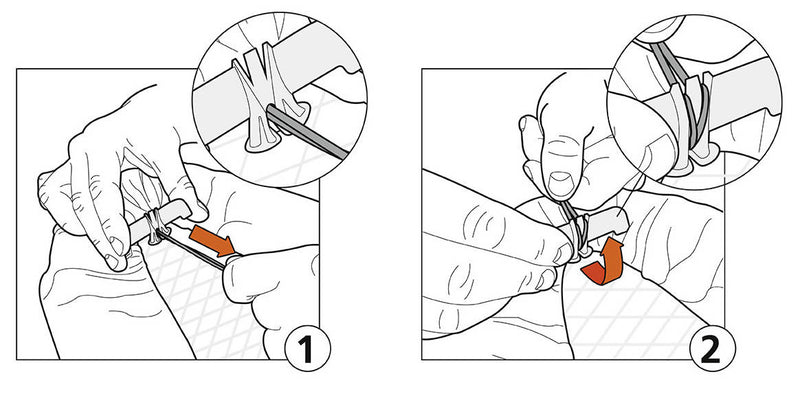 1

2